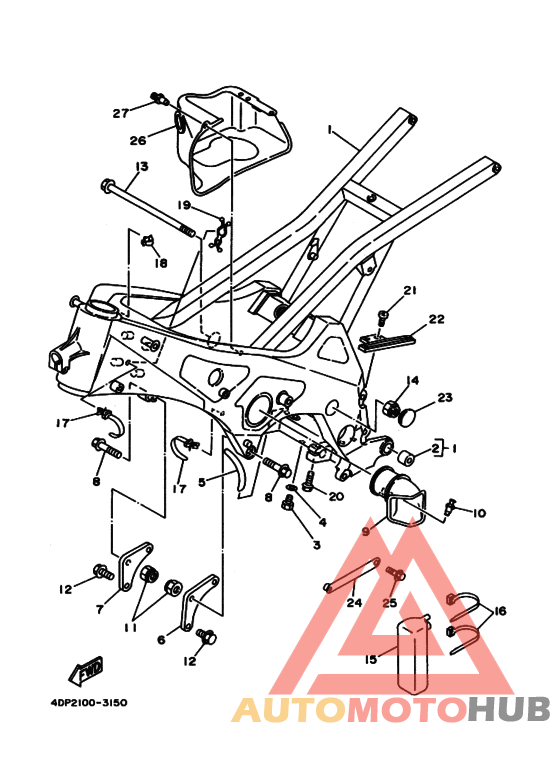 27
26
1
13
19
18
21
22
14
23
2
1
17
8
17
5
8
20
4
3
10
9
12
7
11
6
12
24
25
16
15
FWD
4DP2100-3150
AUTOMOTOHUB