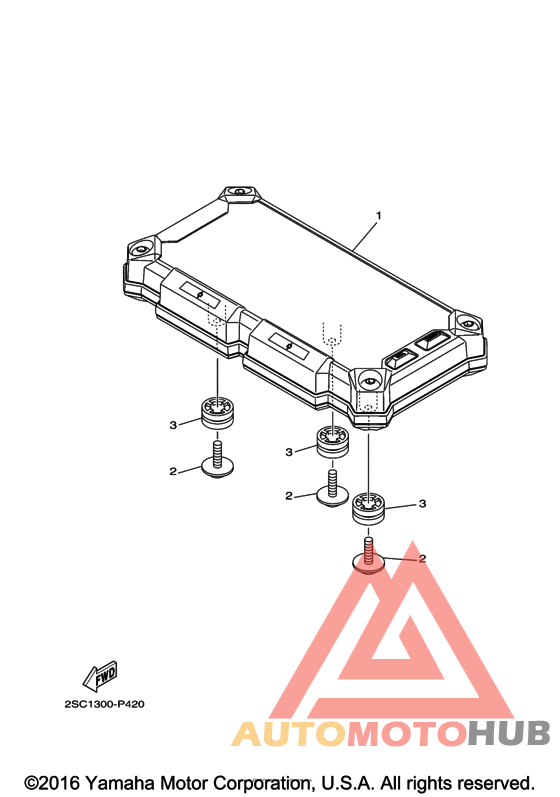 1

3

2

3

2

3

2

FWD

2SC1300-P420

AUTOMOTOHUB

©2016 Yamaha Motor Corporation, U.S.A. All rights reserved.