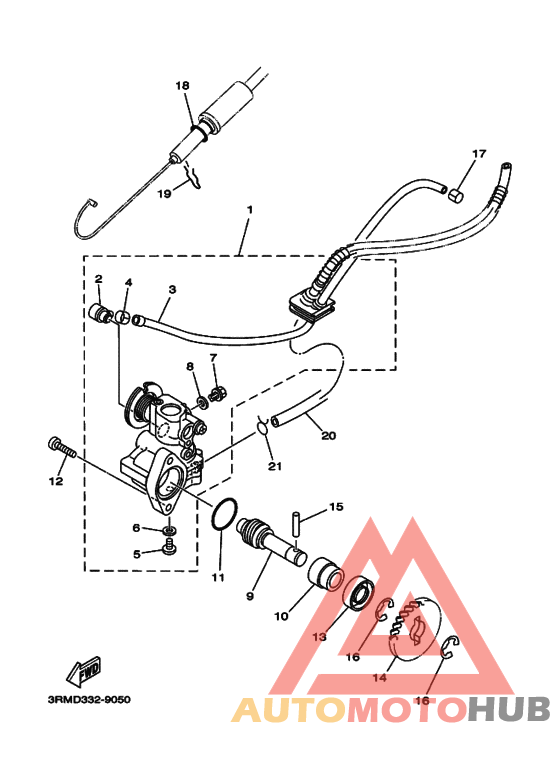 18
17
19
1
2
4
3
8
7
20
21
12
15
6
5
11
9
10
13
16
14
16
FWD
3RMD332-9050
AUTOMOTOHUB