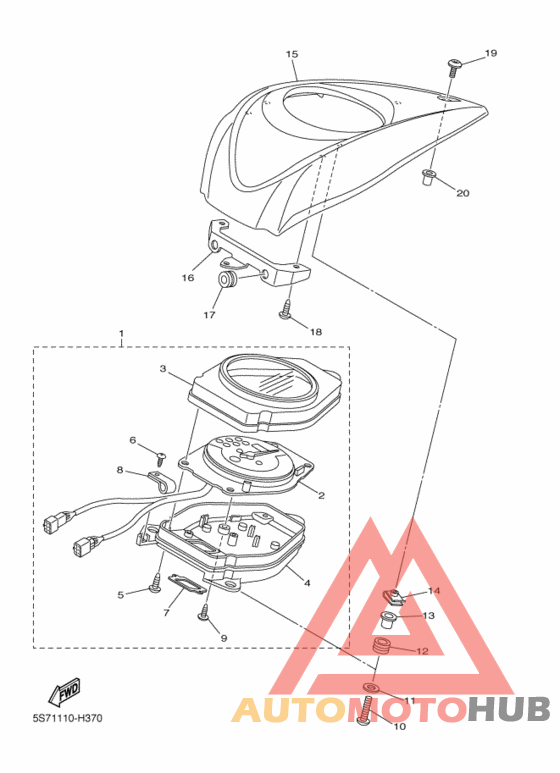 15
19
20
16
17
18
1
3
6
8
2
4
5
7
9
14
13
12
11
10
FWD
5S71110-H370
AUTOMOTOHUB