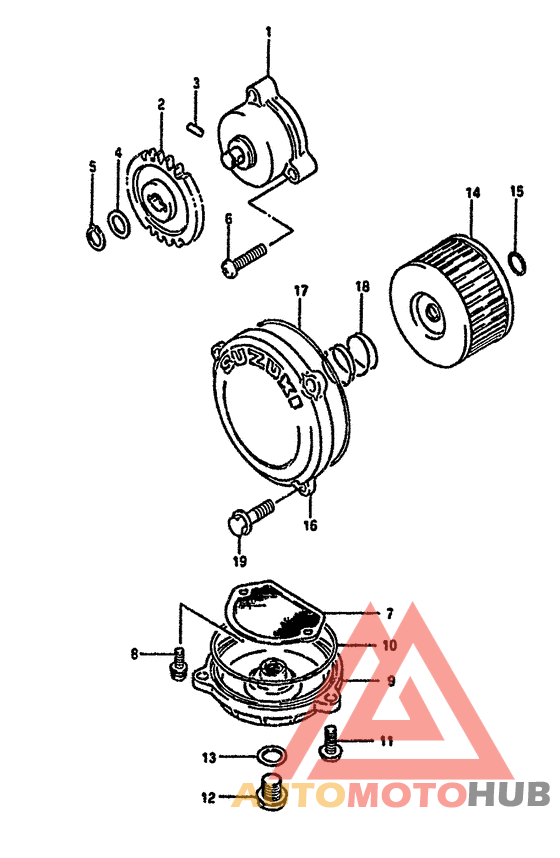 1
3
2
4
5
6
14
15
17
18
SUZUKI
16
19
7
10
8
9
11
13
12
AUTOMOTOHUB