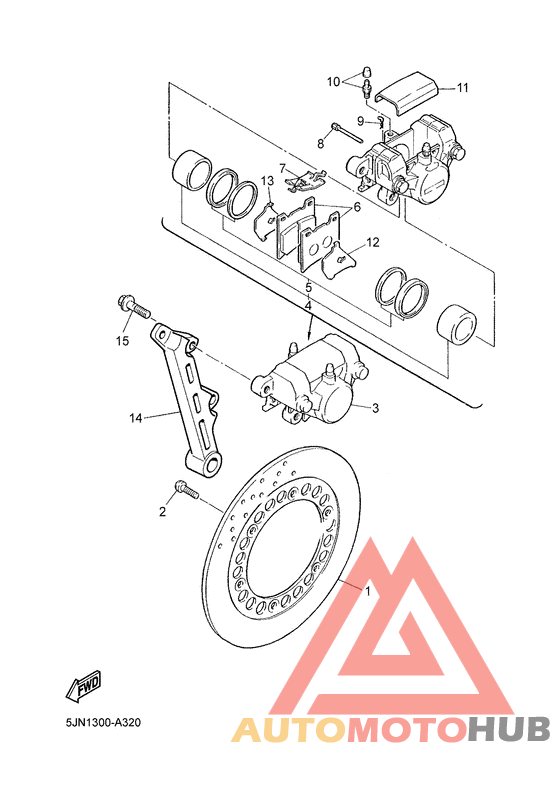 10
11
9
8
7
13
6
12
5
4
15
14
3
2
1
FWD
5JN1300-A320
AUTOMOTOHUB