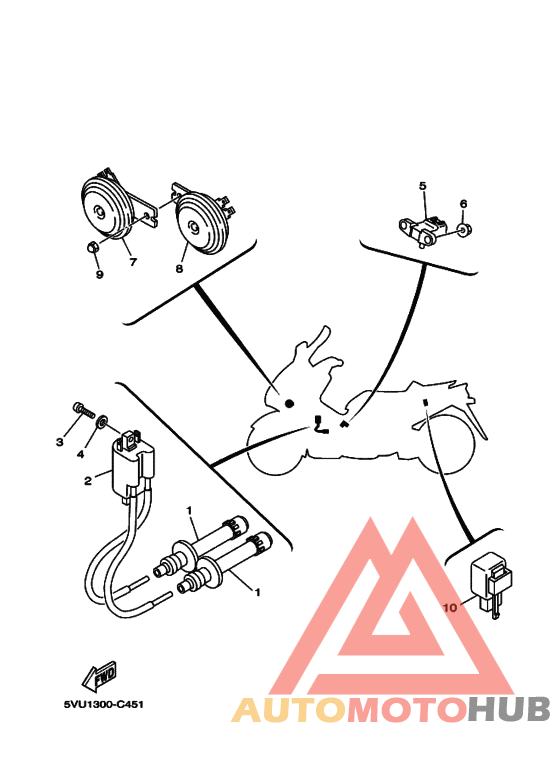 5
6
7
8
9
3
4
2
1
1
10
FWD
5VU1300-C451
AUTOMOTOHUB