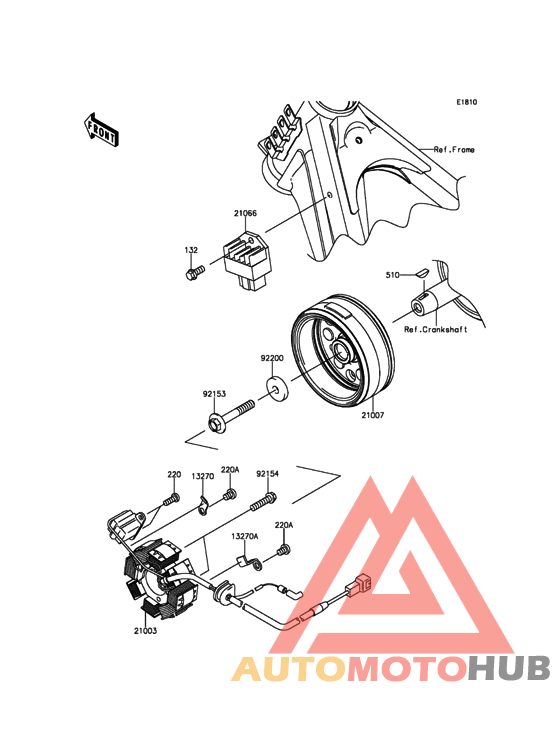 E1810

FRONT

Ref.Frame

21066

132

510

Ref.Crankshaft

92200

92153

21007

220

13270

220A

92154

13270A

220A

21003

AUTOMOTOHUB