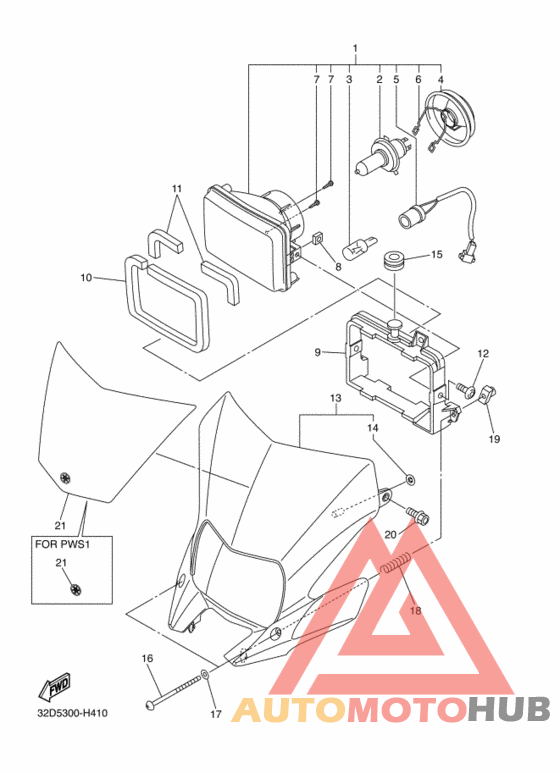 1
7 7 3 2 5 6 4
11
10
8
15
9
12
19
13
14
20
18
21
FOR PWS1
21
16
17
FWD
32D5300-H410
AUTOMOTOHUB