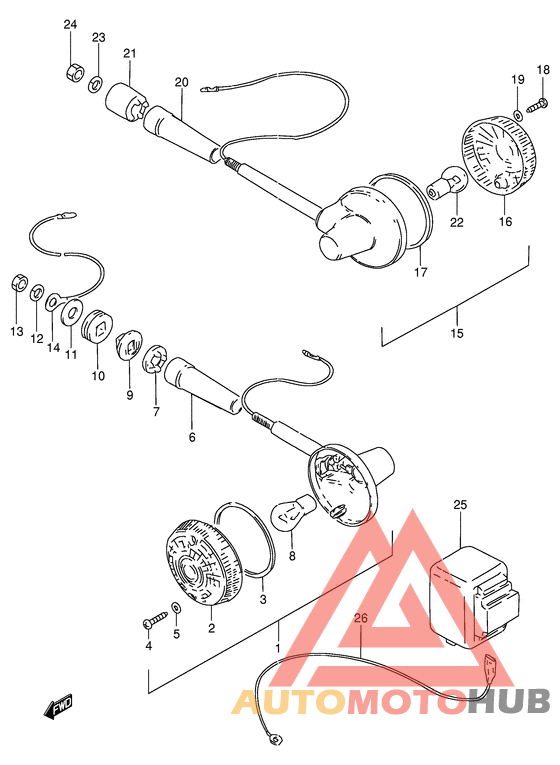 24
23
21
20
19
18
22
16
17
15
13
12
14
11
10
9
7
6
25
8
3
2
4
5
1
26
FWD
AUTOMOTOHUB