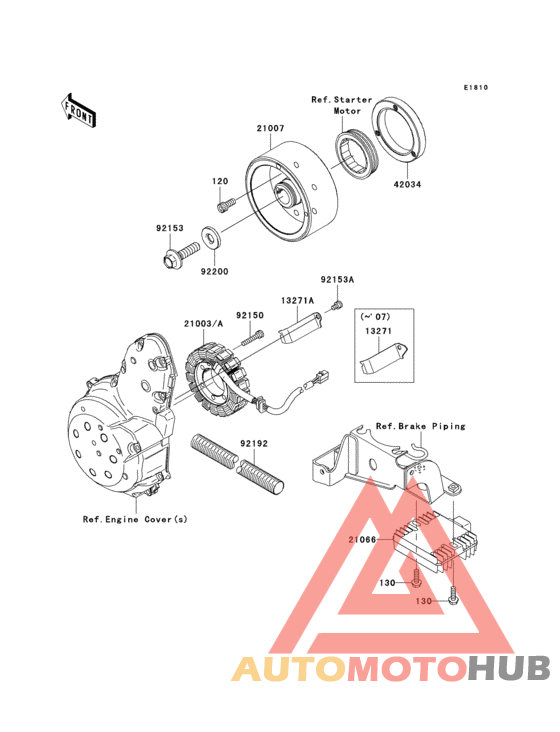 E1810

FRONT

Ref.Starter Motor

21007

42034

120

92153

92200

92153A

13271A

92150

21003/A

(~'07)

13271

Ref.Brake Piping

92192

Ref.Engine Cover(s)

21066

130

130

AUTOMOTOHUB