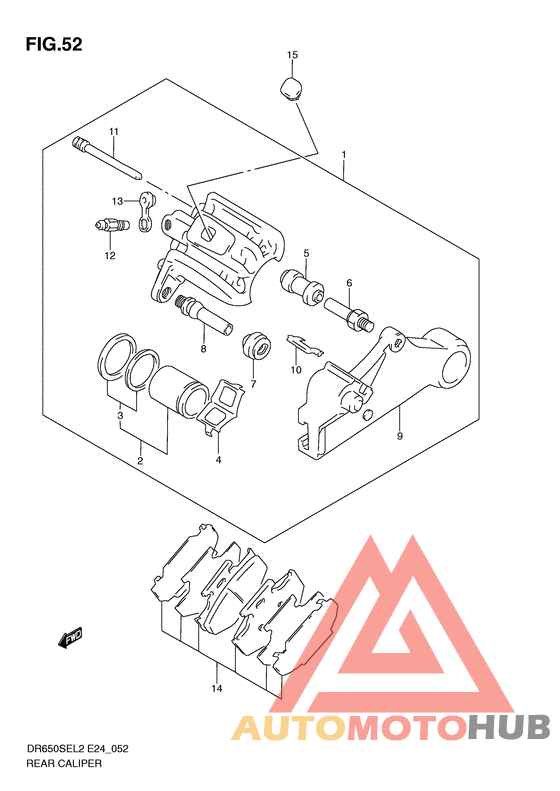 FIG.52

15

11

1

13

12

5

6

8

7

10

3

2

4

9

FWD

14

AUTOMOTOHUB

DR650SEL2 E24_052
REAR CALIPER