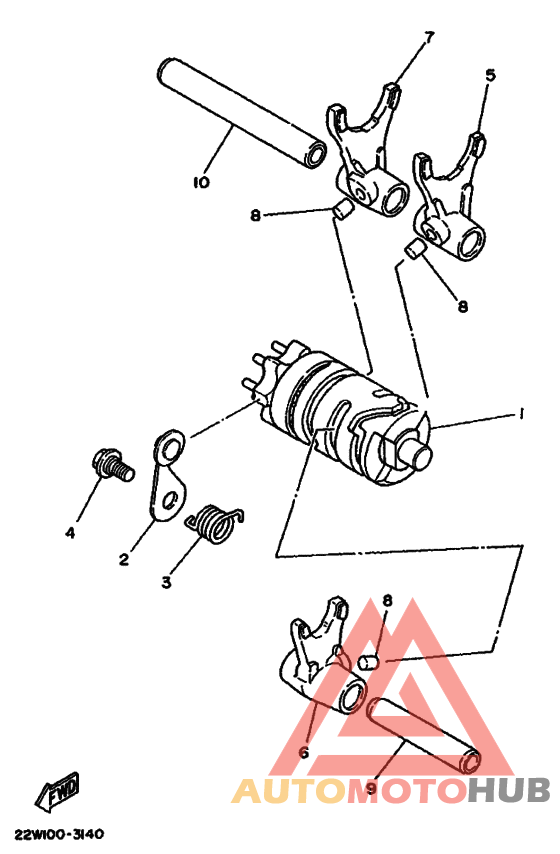 7
5
10
8
8
1
4
2
3
8
6
9
FWD
22W100-3140
AUTOMOTOHUB