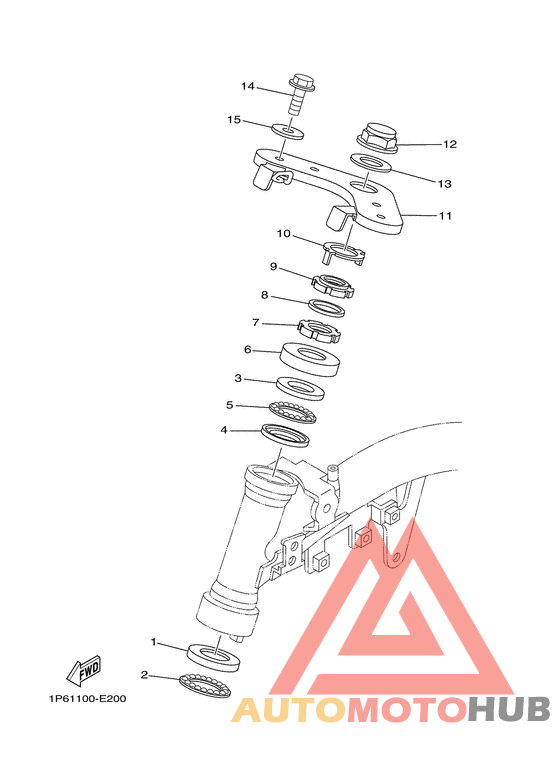 14
15
12
13
11
10
9
8
7
6
3
5
4
1
2
FWD
1P61100-E200
AUTOMOTOHUB