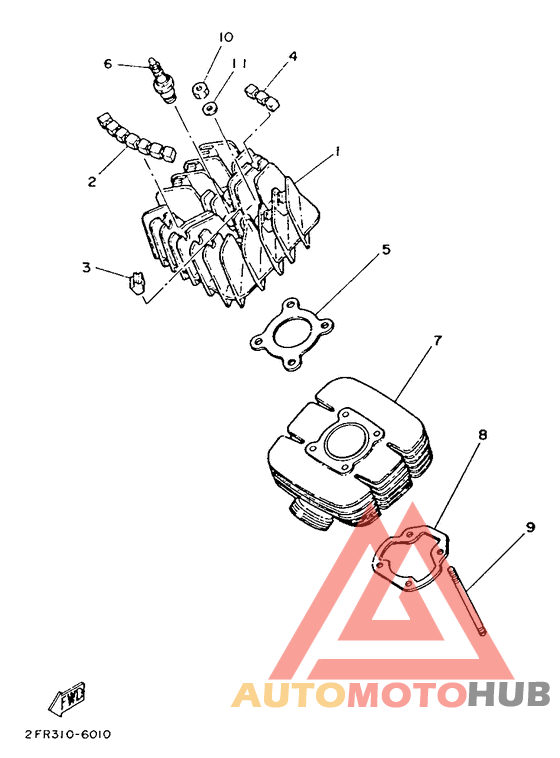 10
6
11
4
2
1
3
5
7
8
9
FWD
AUTOMOTOHUB
2FR310-6010