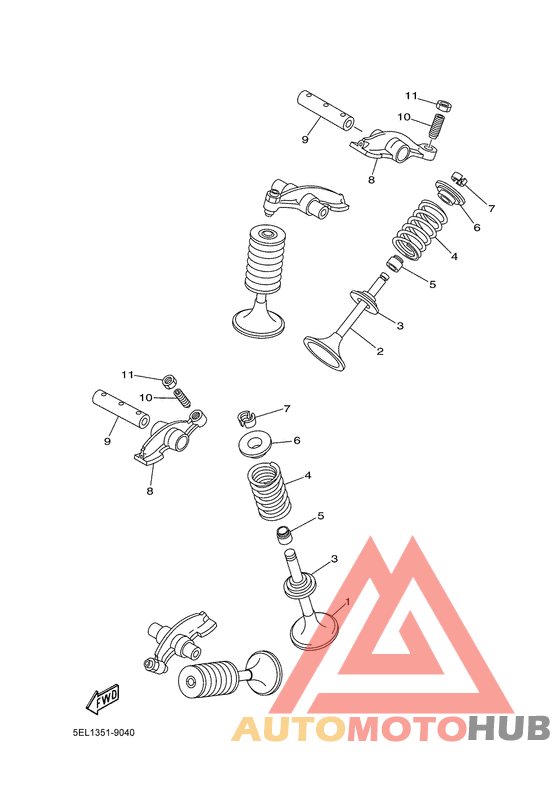 11
10
9
8
7
6
4
5
3
2
11
10
9
8
7
6
4
5
3
1
FWD
5EL1351-9040
AUTOMOTOHUB