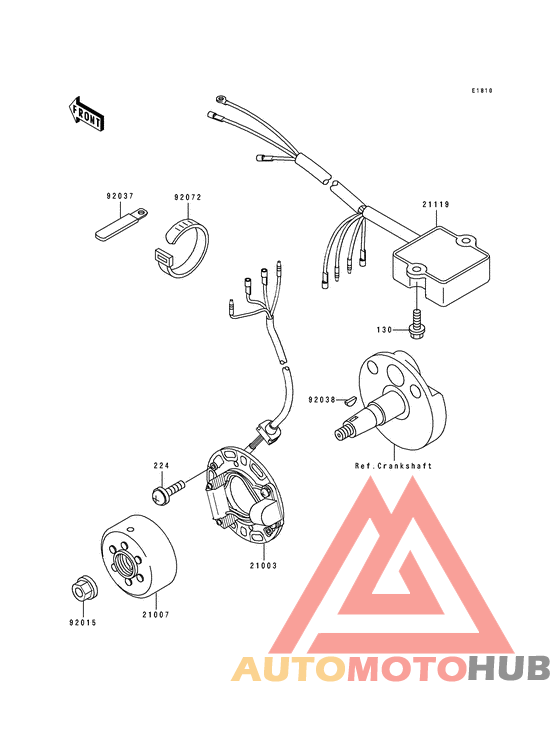 E1810

FRONT

92037

92072

21119

130

92038

Ref.Crankshaft

224

21003

21007

92015

AUTOMOTOHUB