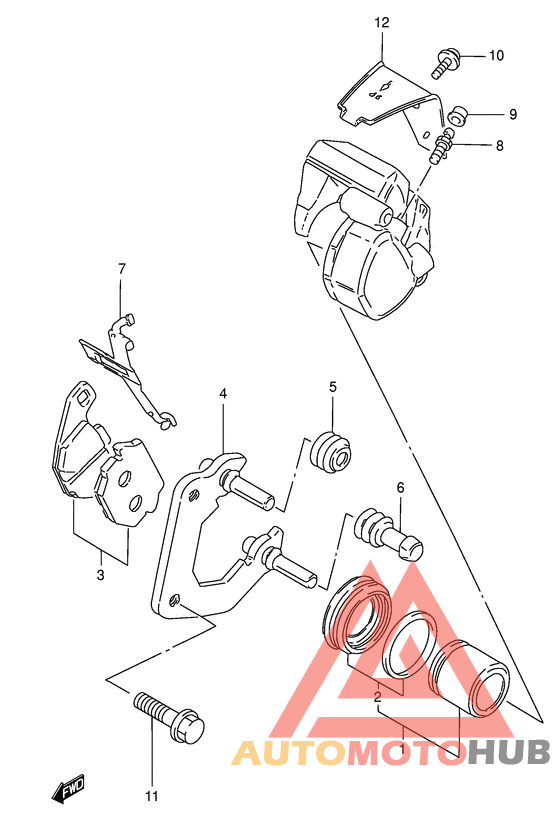 12
10
9
8
7
4
5
6
3
2
1
11
FWD
AUTOMOTOHUB