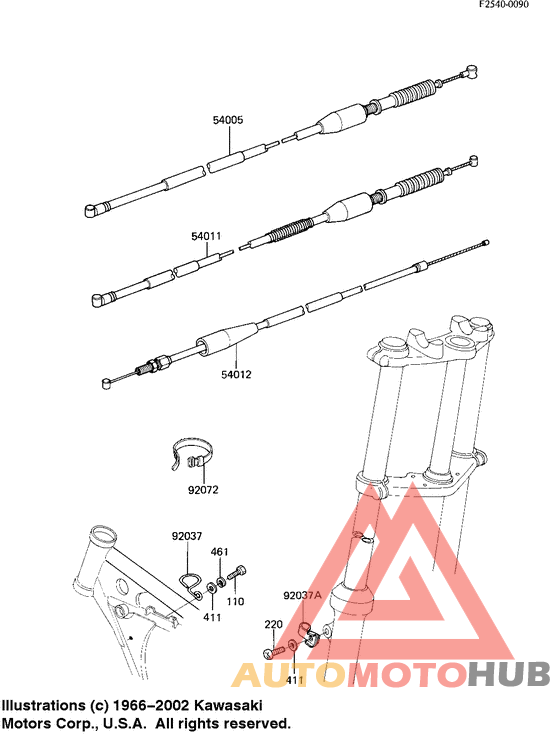 F2540-0090

54005

54011

54012

92072

92037

461

110

411

92037A

220

411

AUTOMOTOHUB

Illustrations (c) 1966–2002 Kawasaki Motors Corp., U.S.A. All rights reserved.