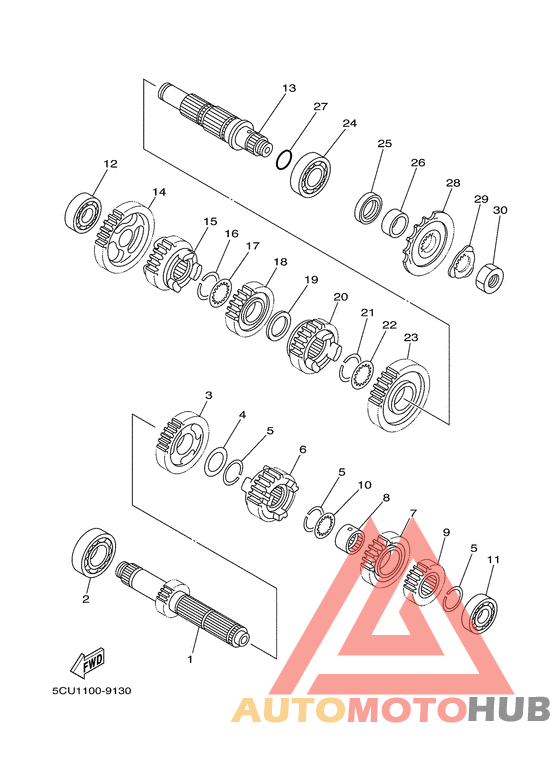 13
27
24
25
26
28
29
30
12
14
15
16
17
18
19
20
21
22
23
3
4
5
6
5
10
8
7
9
5
11
2
1
FWD
5CU1100-9130
AUTOMOTOHUB