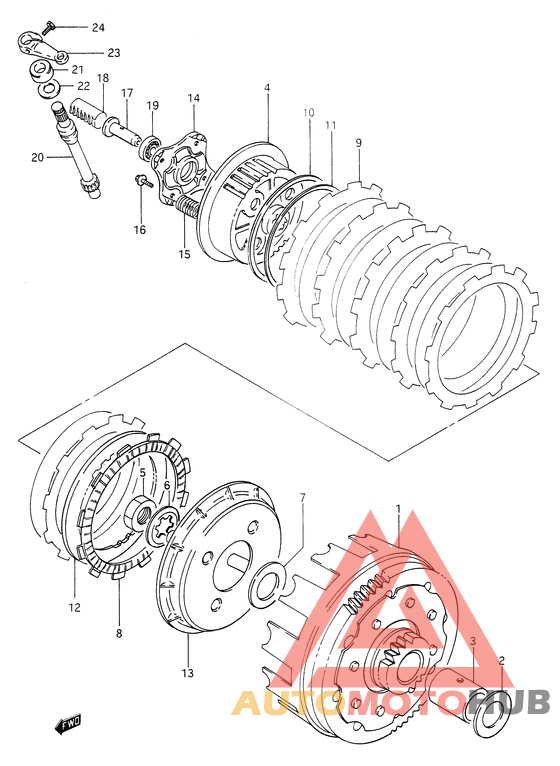 24
23
21
22
18
17
19
14
4
10
11
9
20
16
15
5
6
7
1
12
8
13
3
2
FWD
AUTOMOTOHUB