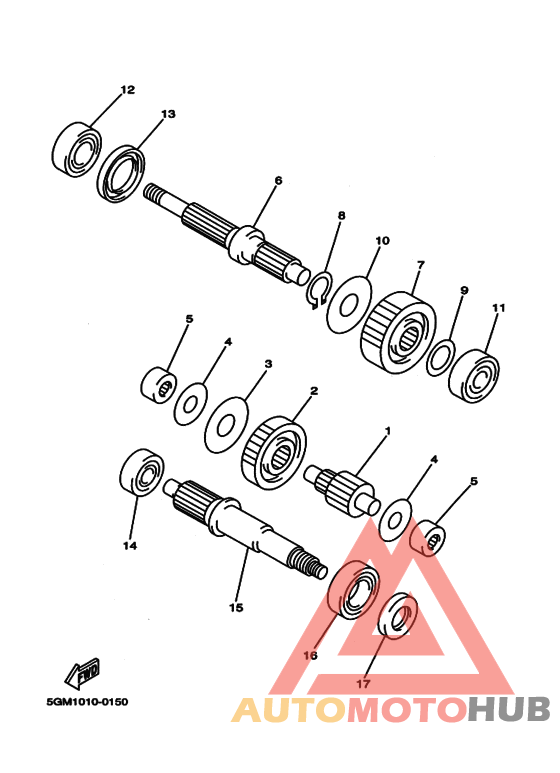 12
13
6
8
10
7
9
11
5
4
3
2
1
4
5
14
15
16
17
FWD
5GM1010-0150
AUTOMOTOHUB