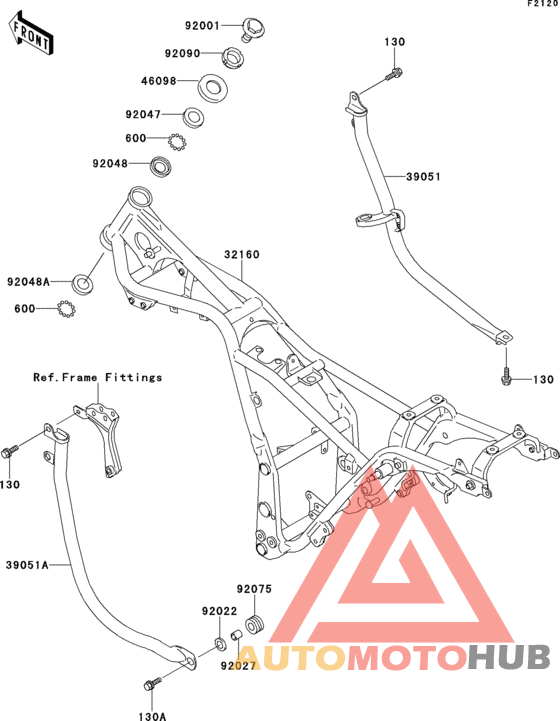 F2120

FRONT

92001
92090
46098
92047
600
92048

130
39051

32160

92048A
600

130

Ref.Frame Fittings

130

39051A

92075
92022
92027

130A

AUTOMOTOHUB