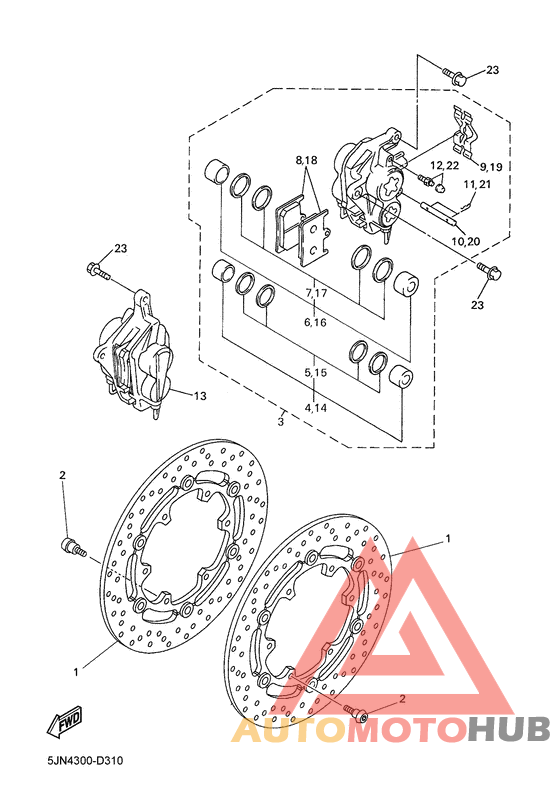 23
8,18
12,22
9,19
11,21
10,20
23
23
7,17
6,16
5,15
4,14
3
13
2
1
1
2
FWD
AUTOMOTOHUB
5JN4300-D310