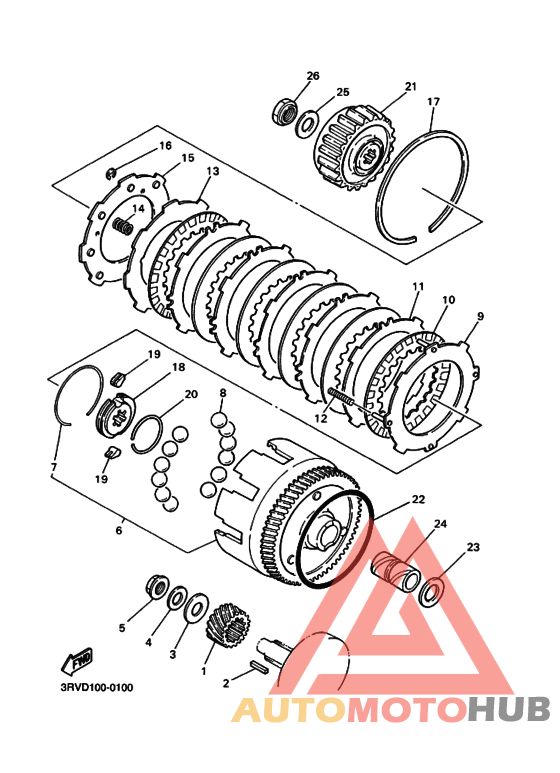 26
25
21
17
16
15
13
14
11
10
9
19
18
20
8
12
7
19
6
22
24
23
5
4
3
1
2
FWD
3RVD100-0100
AUTOMOTOHUB