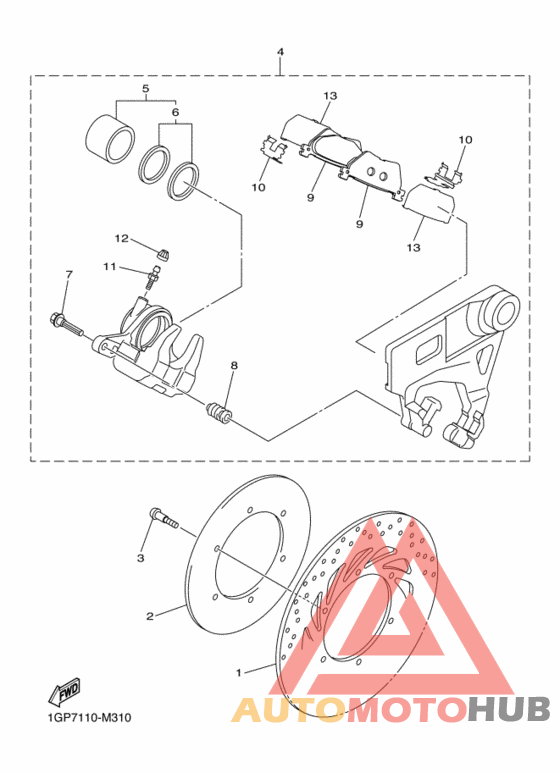 4
5
6
13
10
10
9
9
13
12
11
7
8
3
2
1
FWD
1GP7110-M310
AUTOMOTOHUB