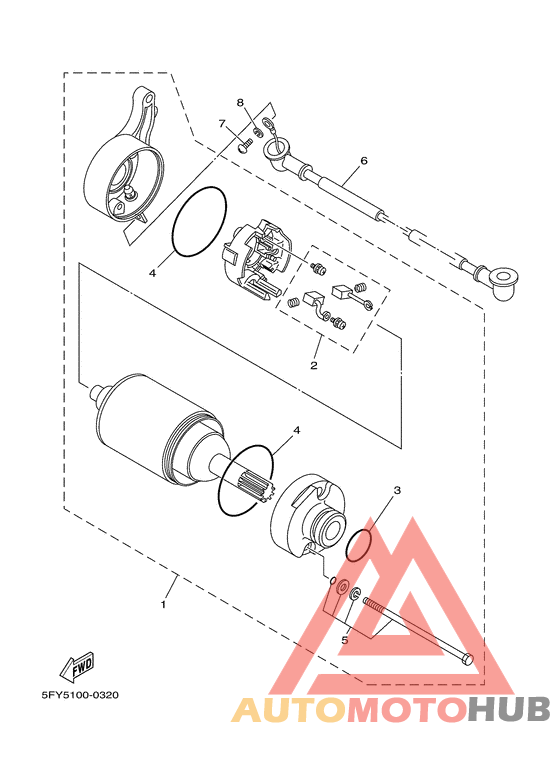 8
7
6
4
2
4
3
1
5
FWD
5FY5100-0320
AUTOMOTOHUB