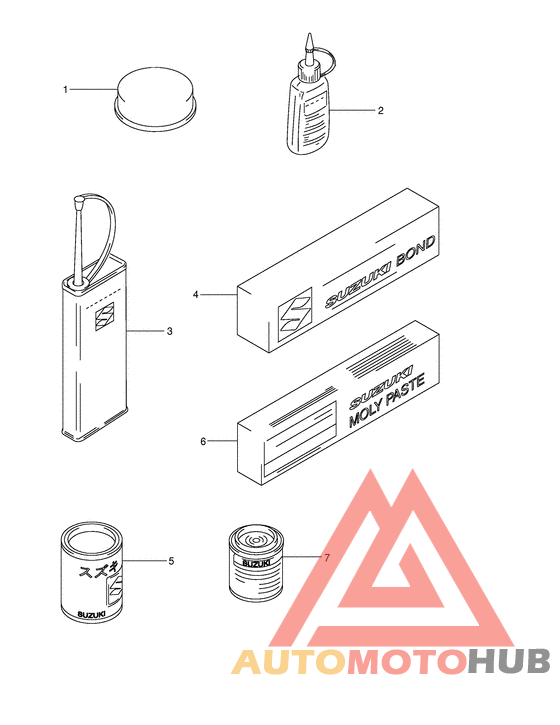 1

2

3

4

SUZUKI BOND

SUZUKI
MOLY PASTE

6

スズキ

SUZUKI

5

SUZUKI

7

AUTOMOTOHUB