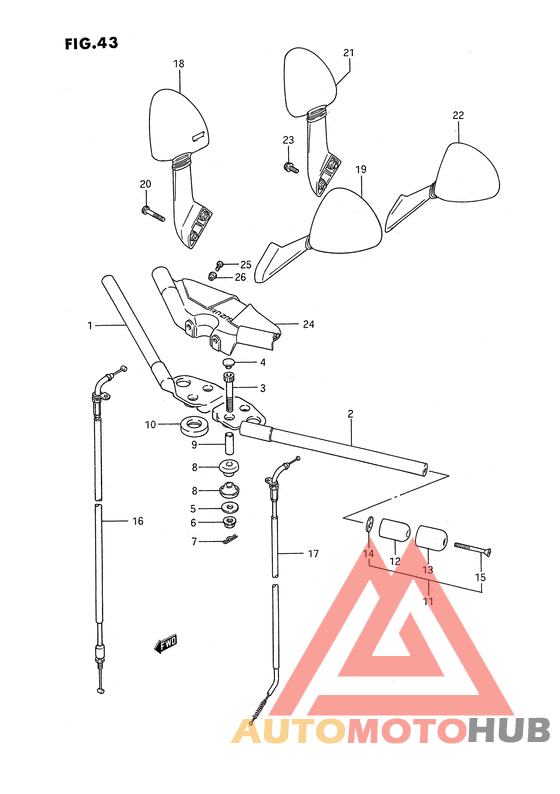 FIG.43

18
21
22
23
20
19
25
26
1
24
4
3
10
2
9
8
8
5
6
7
16
17
14
12
13
15
11
FWD

AUTOMOTOHUB