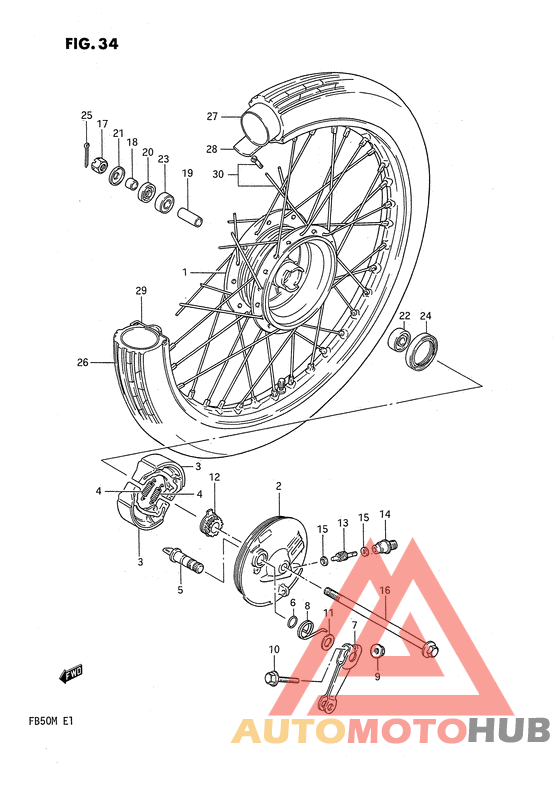 FIG. 34

25
17
21
18
20
23
19
27
28
30
1
29
26
22
24
3
4
4
3
12
2
5
15
13
15
14
6
8
11
7
16
10
9
FWD

FB50M E1

AUTOMOTOHUB