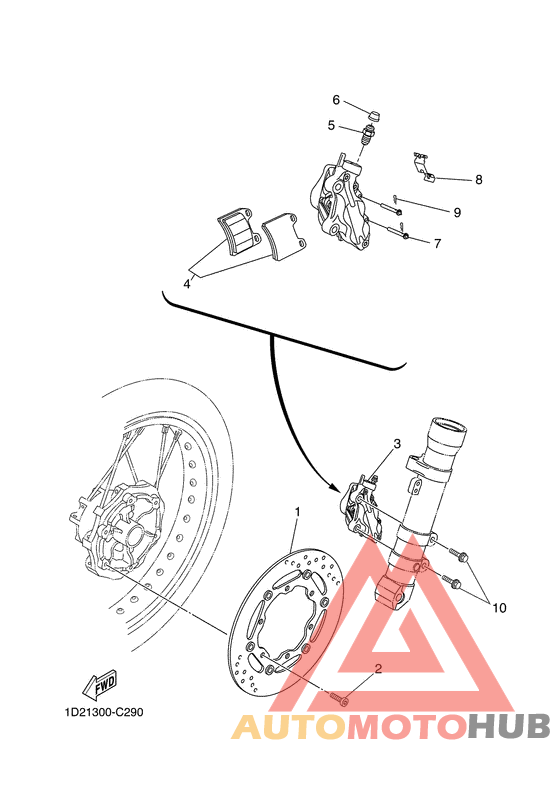 6
5
8
9
7
4
3
1
10
2
FWD
1D21300-C290
AUTOMOTOHUB