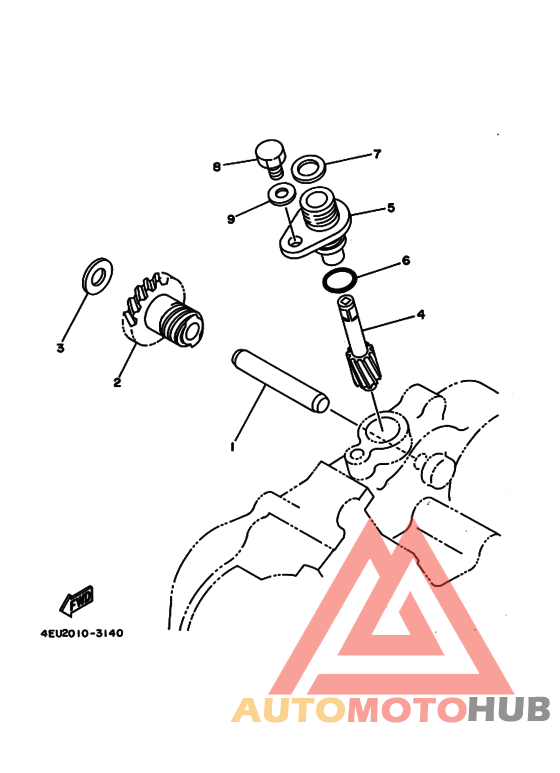 8
7
9
5
6
4
3
2
1
FWD
4EU2010-3140
AUTOMOTOHUB