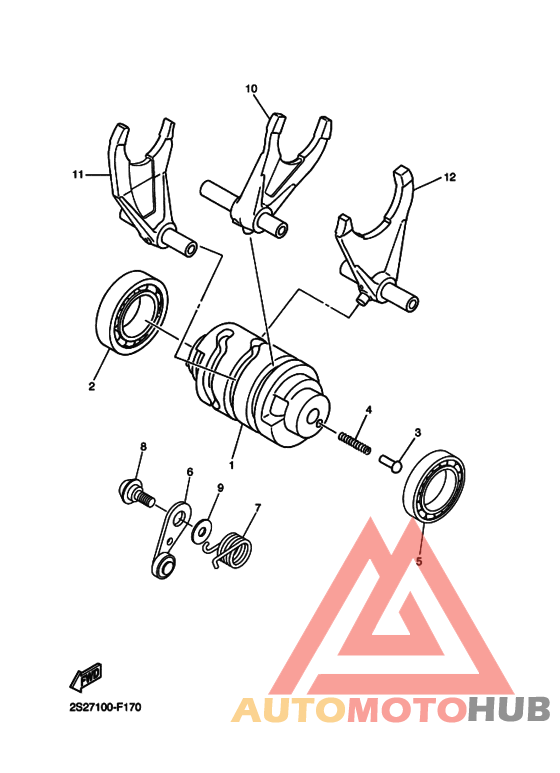 10
11
12
2
1
4
3
8
6
9
7
5
FWD
2S27100-F170
AUTOMOTOHUB