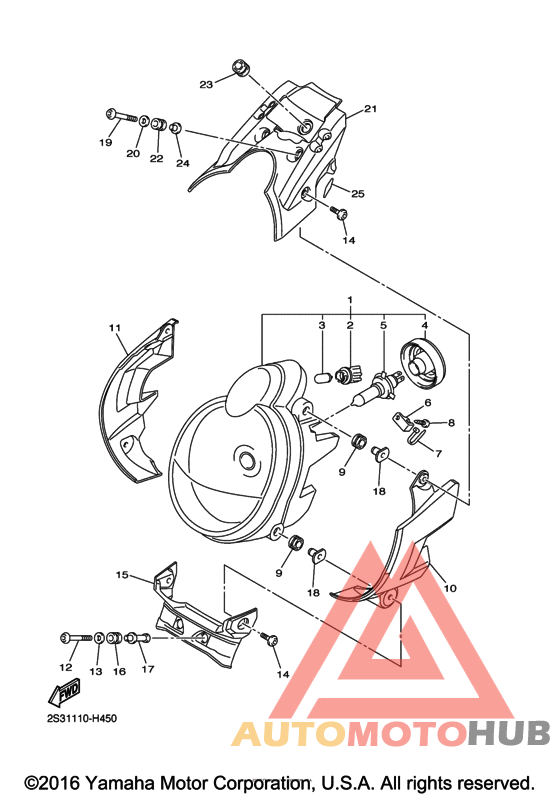 23
21
19
20
22
24
25
14
1
3
2
5
4
11
6
8
7
9
18
9
18
10
15
12
13
16
17
14
FWD
2S31110-H450
AUTOMOTOHUB
©2016 Yamaha Motor Corporation, U.S.A. All rights reserved.