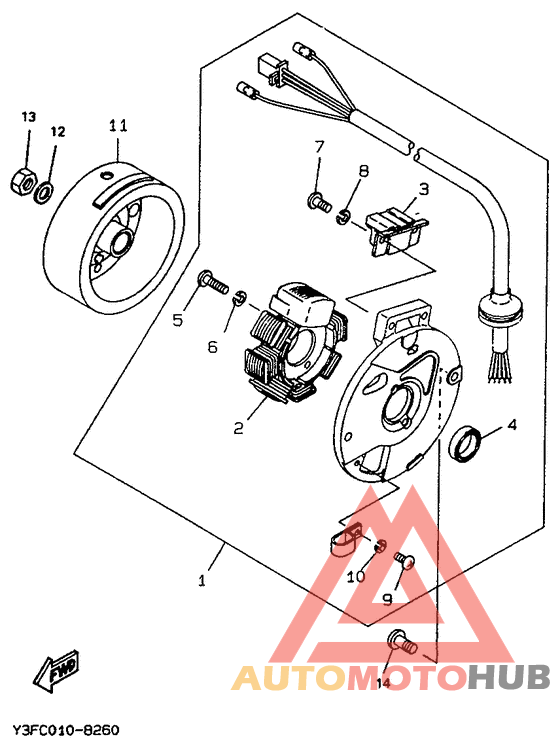 13
12
11
7
8
3
5
6
2
4
1
10
9
14
FWD
AUTOMOTOHUB
Y3FC010-8260