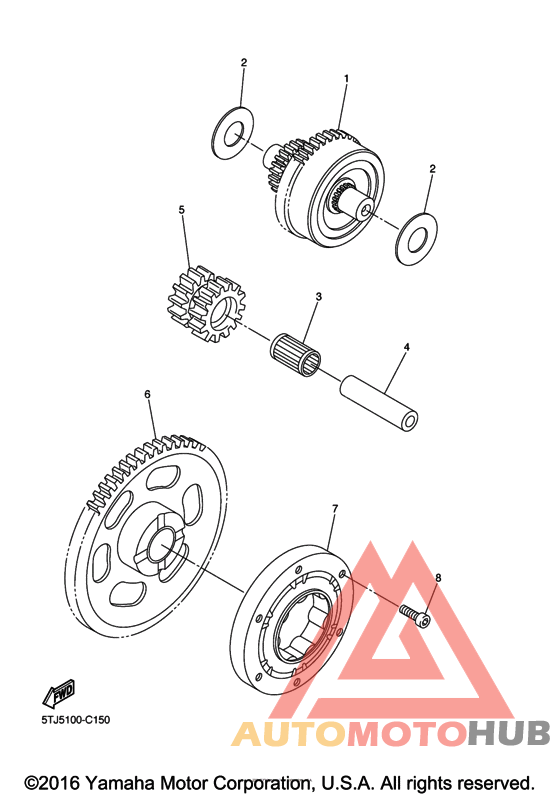 2
1
2
5
3
4
6
7
8
FWD
5TJ5100-C150
AUTOMOTOHUB
©2016 Yamaha Motor Corporation, U.S.A. All rights reserved.