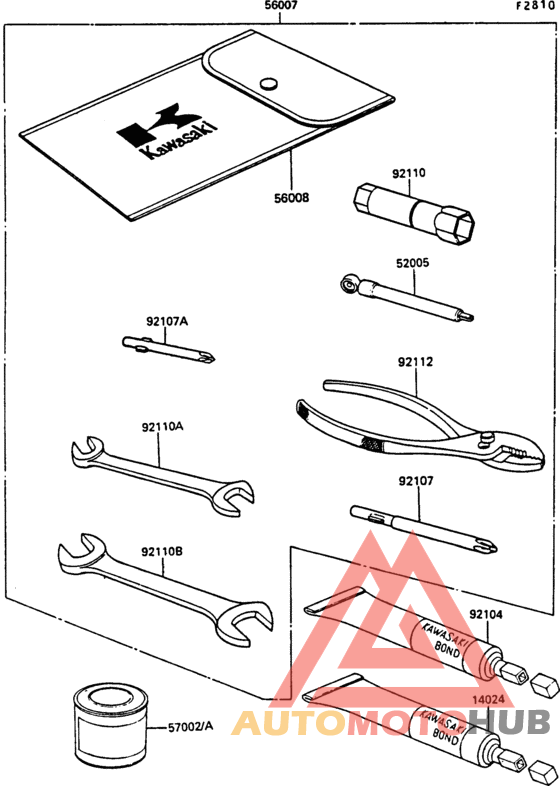 56007

F2810

Kawasaki

56008

92110

52005

92107A

92112

92110A

92107

92110B

92104

KAWASAKI BOND

14024

KAWASAKI BOND

57002/A

AUTOMOTOHUB