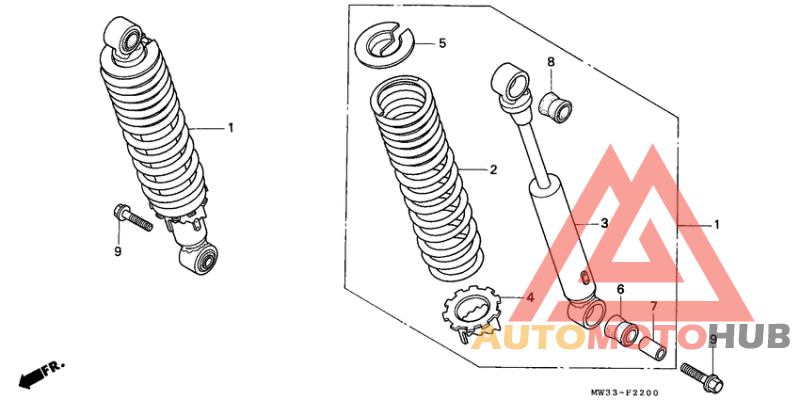 1
9
FR.
5
8
2
3
1
4
6
7
9
AUTOMOTOHUB
MW33-F2200