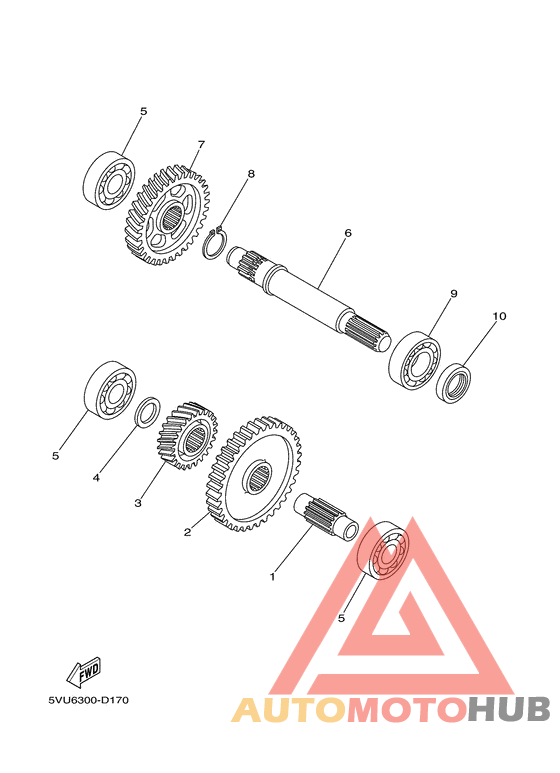 5
7
8
6
9
10
5
4
3
2
1
5
FWD
5VU6300-D170
AUTOMOTOHUB