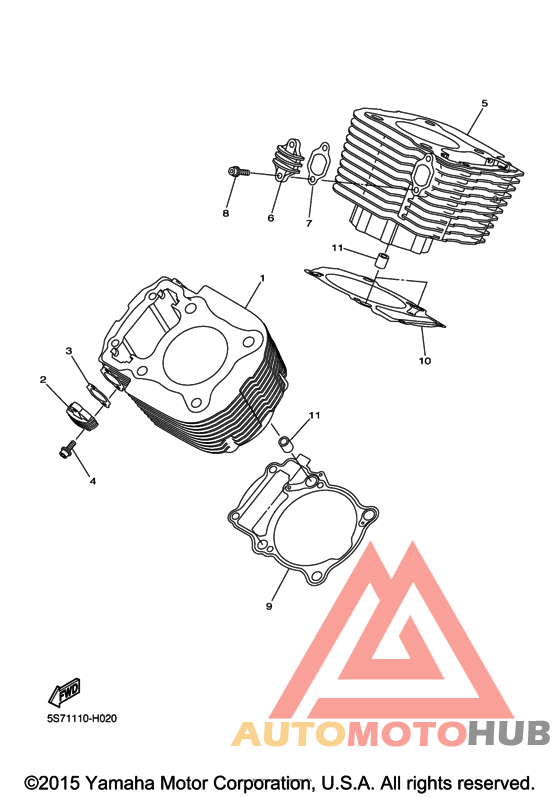 5
8
6
7
11
1
10
3
2
11
4
9
FWD
5S71110-H020
AUTOMOTOHUB
©2015 Yamaha Motor Corporation, U.S.A. All rights reserved.