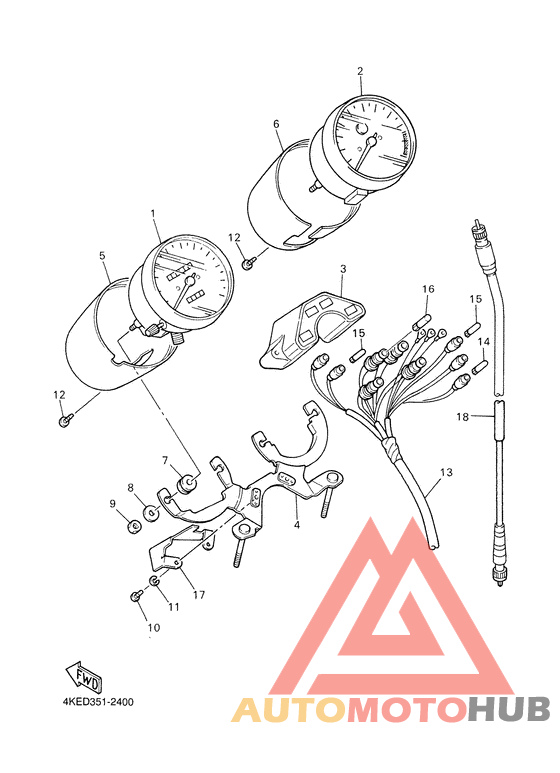 2
6
1
5
12
3
16
15
15
14
12
18
7
8
9
4
13
17
11
10
FWD
4KED351-2400
AUTOMOTOHUB