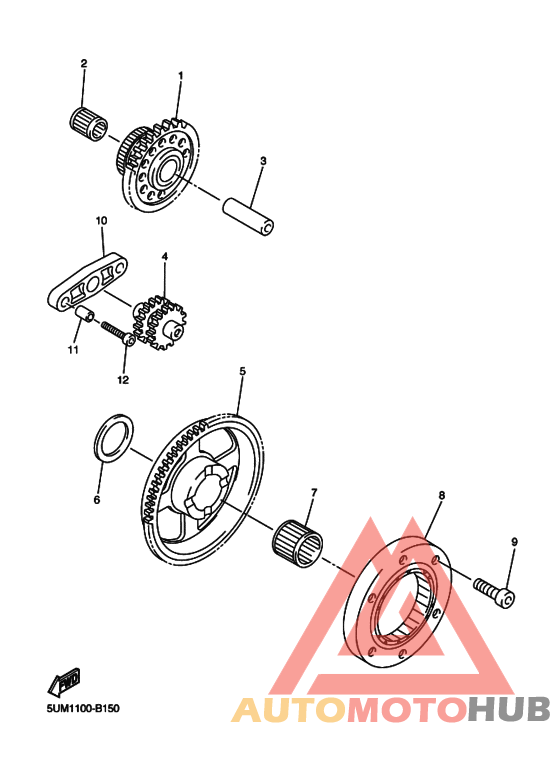 2
1
3
10
4
11
12
5
6
7
8
9
FWD
5UM1100-B150
AUTOMOTOHUB