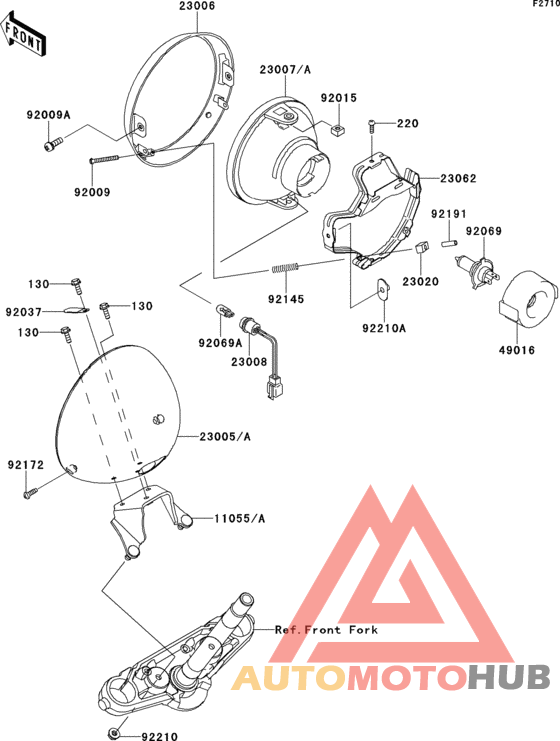 F2710

FRONT

23006

23007/A

92015

220

92009A

92009

23062

92191

92069

23020

92145

92210A

49016

130

92037

130

130

92069A

23008

23005/A

92172

11055/A

Ref.Front Fork

92210

AUTOMOTOHUB