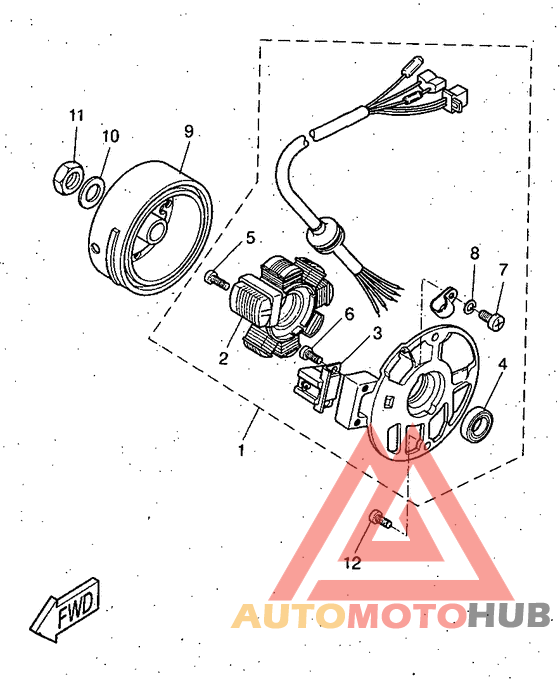 11
10
9
5
8
7
6
3
2
4
1
12
FWD
AUTOMOTOHUB