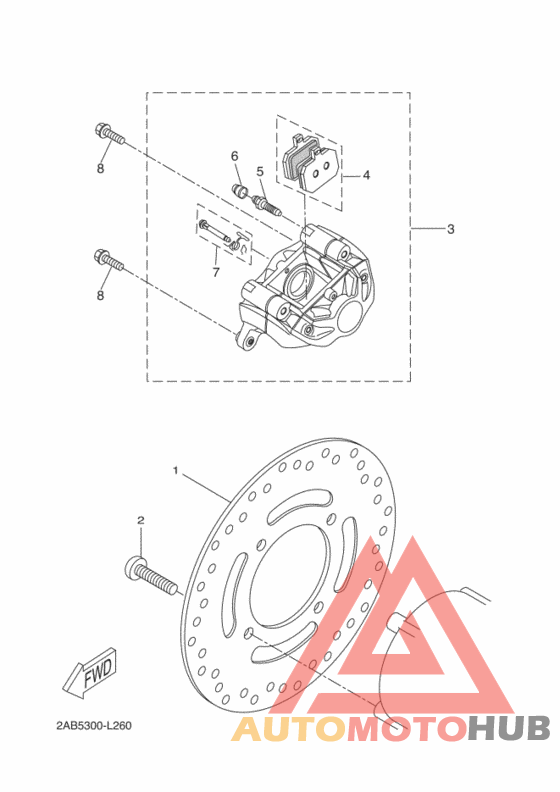 8
6
5
4
3
7
8
1
2
FWD
2AB5300-L260
AUTOMOTOHUB