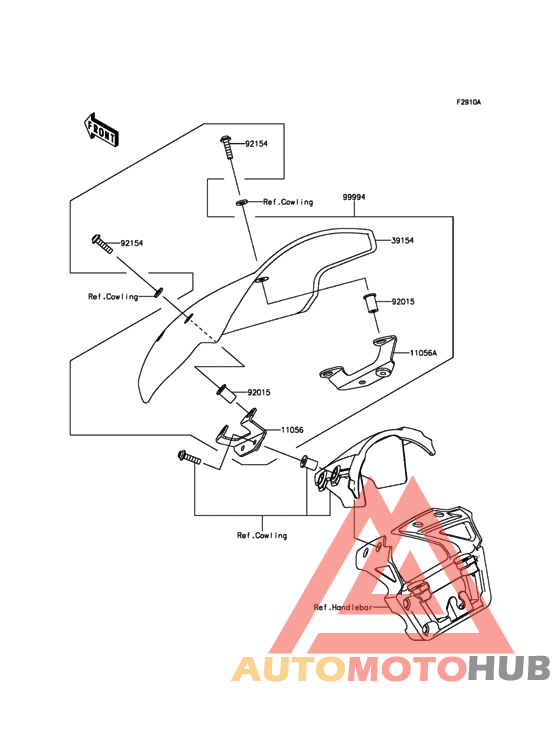 F2910A

FRONT

92154

Ref.Cowling

99994

92154

39154

Ref.Cowling

92015

11056A

92015

11056

Ref.Cowling

Ref.Handlebar

AUTOMOTOHUB