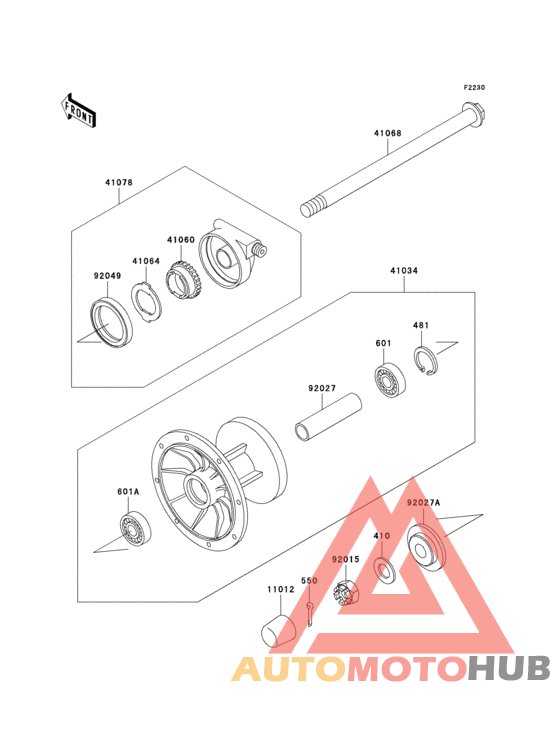 FRONT

F2230

41068

41078

41060

41064

92049

41034

481

601

92027

601A

92027A

410

92015

550

11012

AUTOMOTOHUB