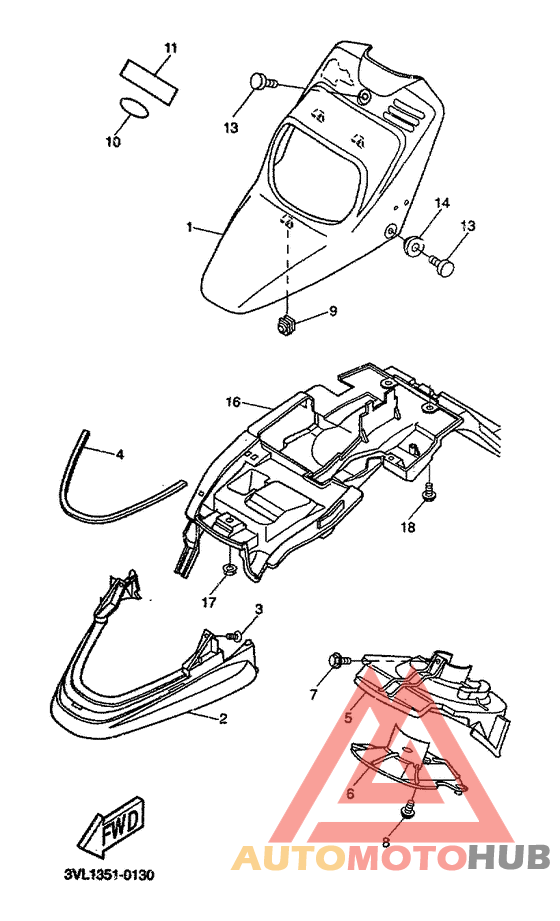 11
10
13
1
14
13
9
16
4
18
17
3
2
7
5
6
8
FWD
3VL1351-0130
AUTOMOTOHUB