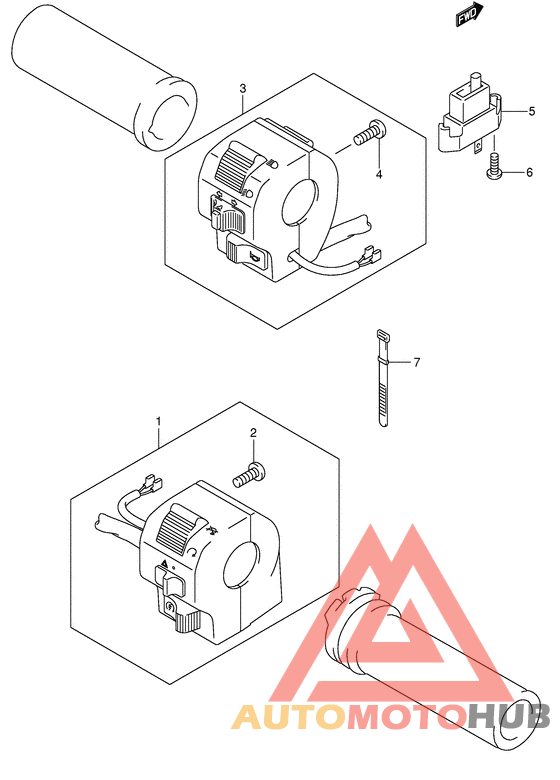 FWD
3
4
5
6
7
1
2
AUTOMOTOHUB