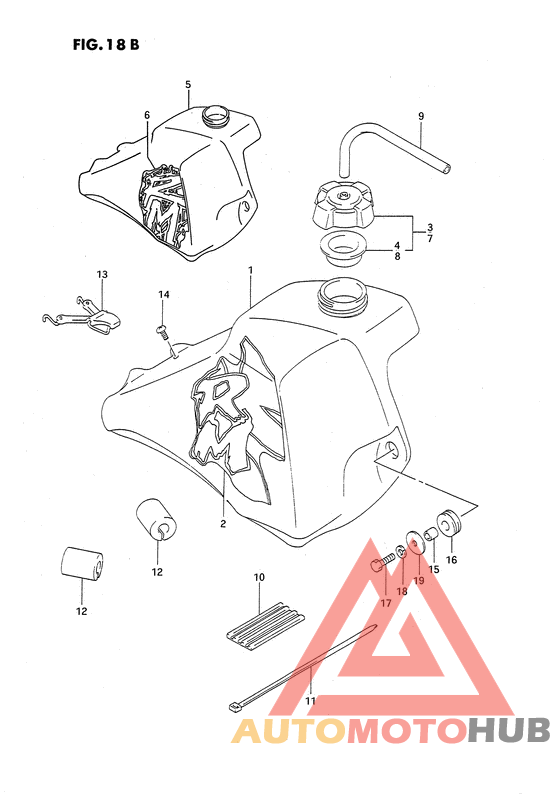 FIG. 18 B

5
6
9
3
7
4
8
13
14
1
2
12
12
10
11
17
18
19
15
16

AUTOMOTOHUB